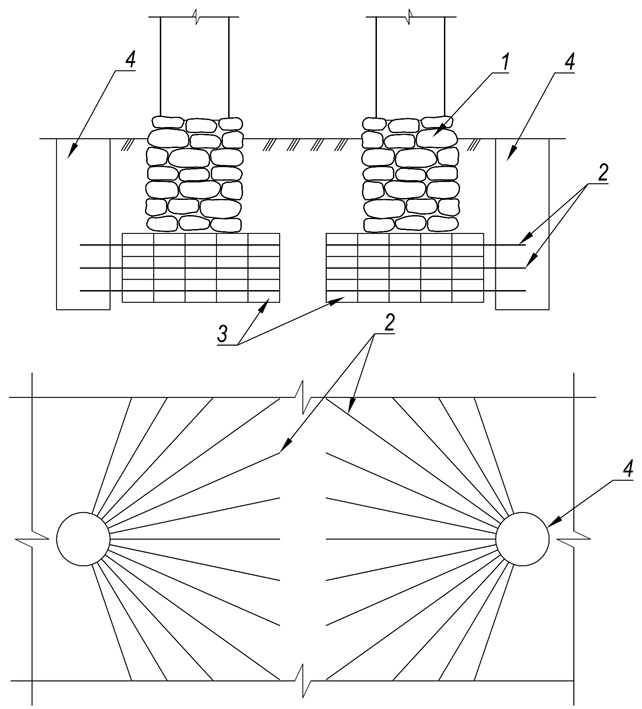 4
1
4
2
3
2
4